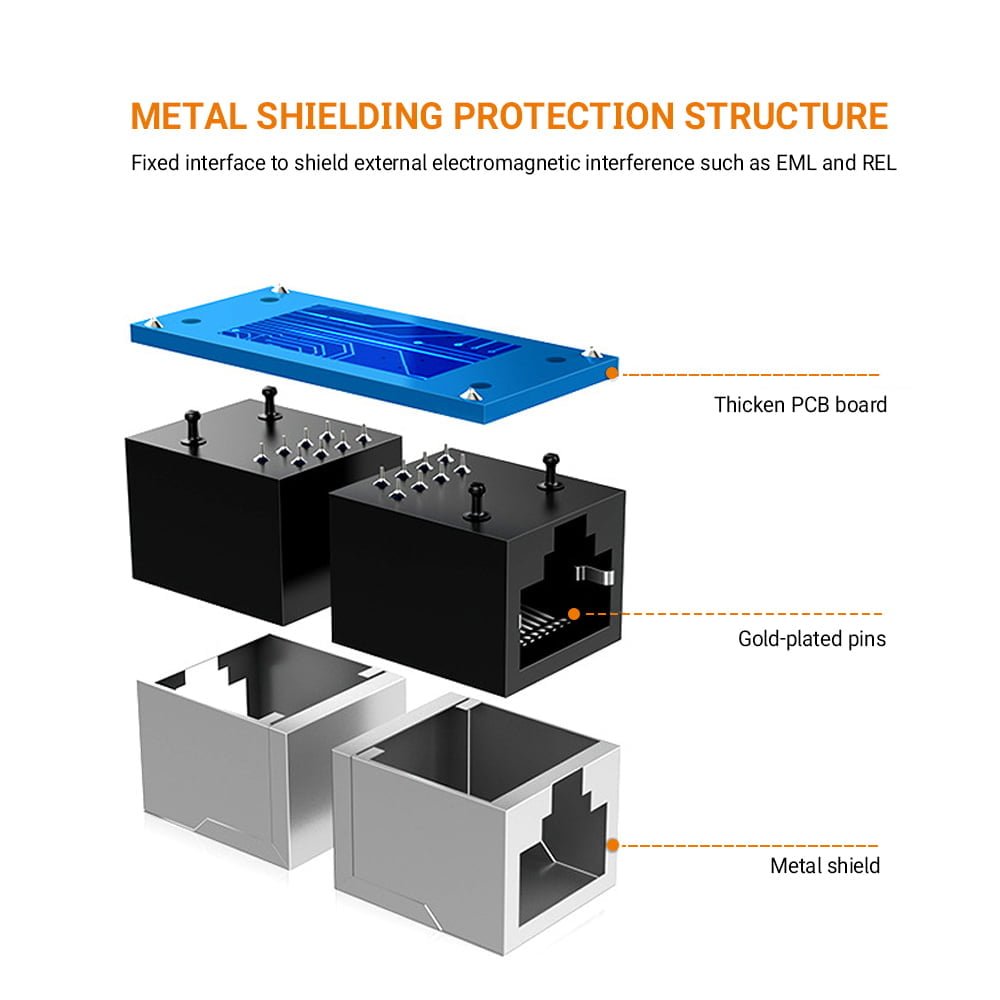 METAL SHIELDING PROTECTION STRUCTURE

Fixed interface to shield external electromagnetic interference such as EML and REL

Thicken PCB board

Gold-plated pins

Metal shield