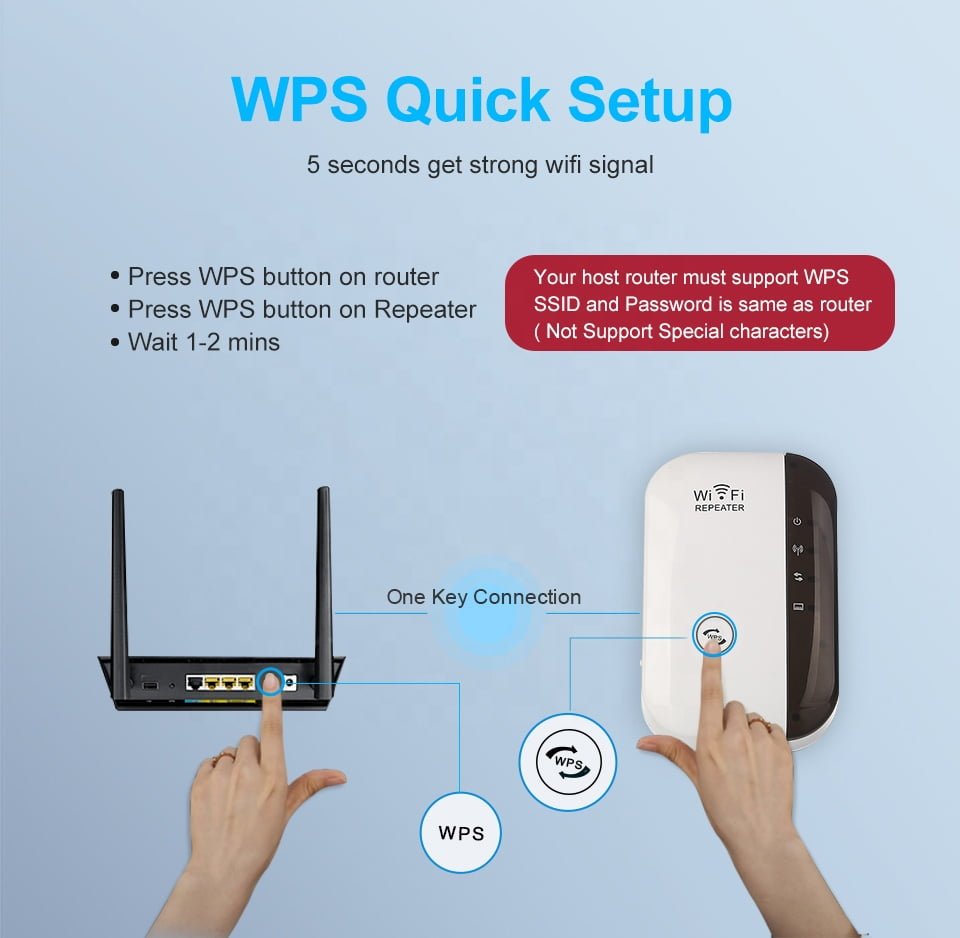 WPS Quick Setup

5 seconds get strong wifi signal

• Press WPS button on router
• Press WPS button on Repeater
• Wait 1-2 mins

Your host router must support WPS
SSID and Password is same as router
( Not Support Special characters)

WiFi
REPEATER

One Key Connection

WPS

WPS

WPS